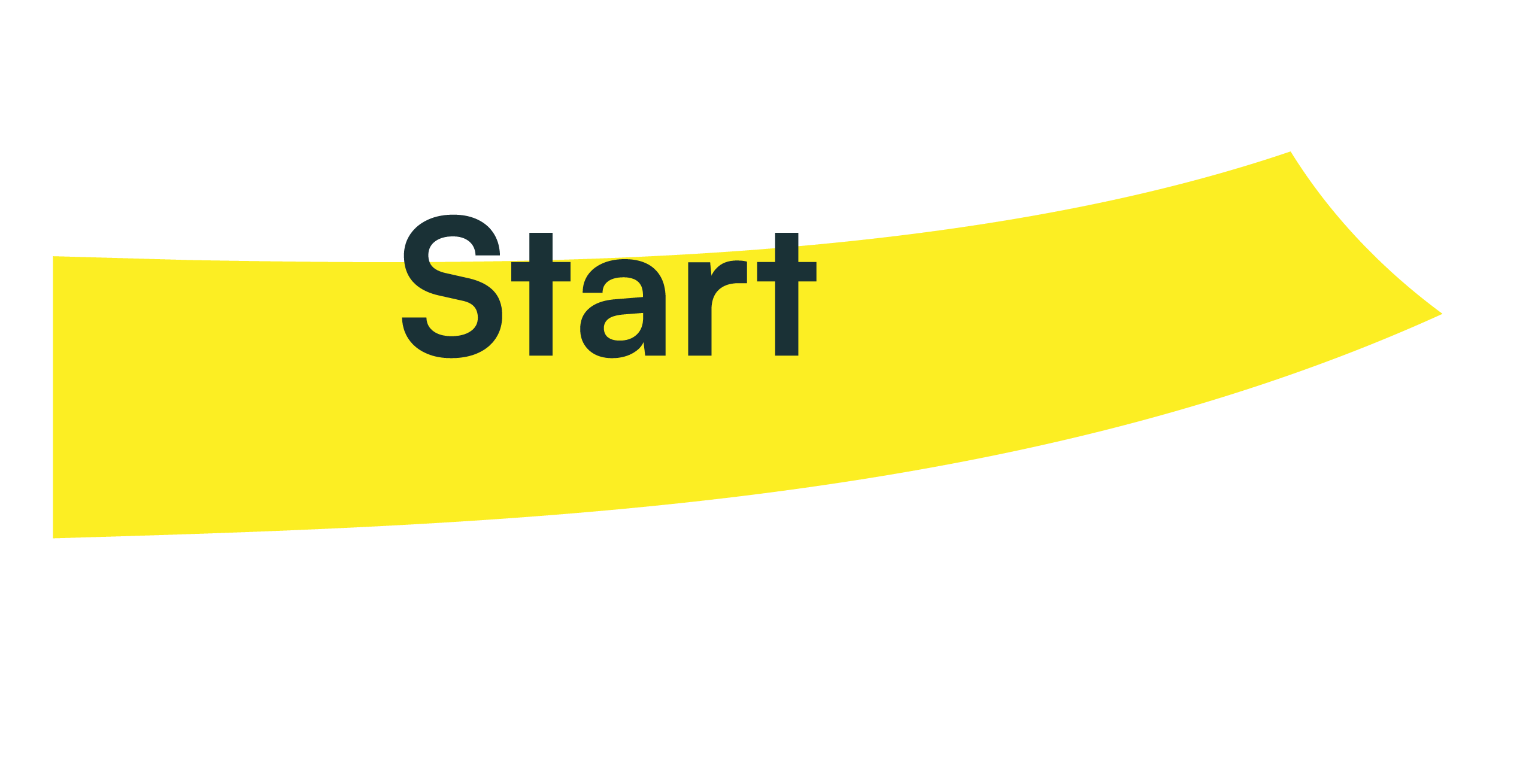 Start