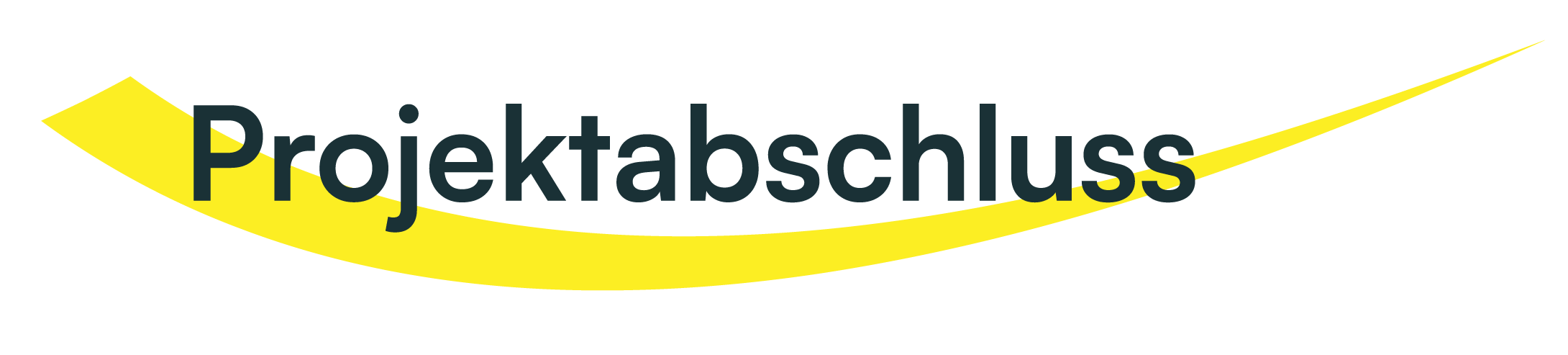 Projektabschluss