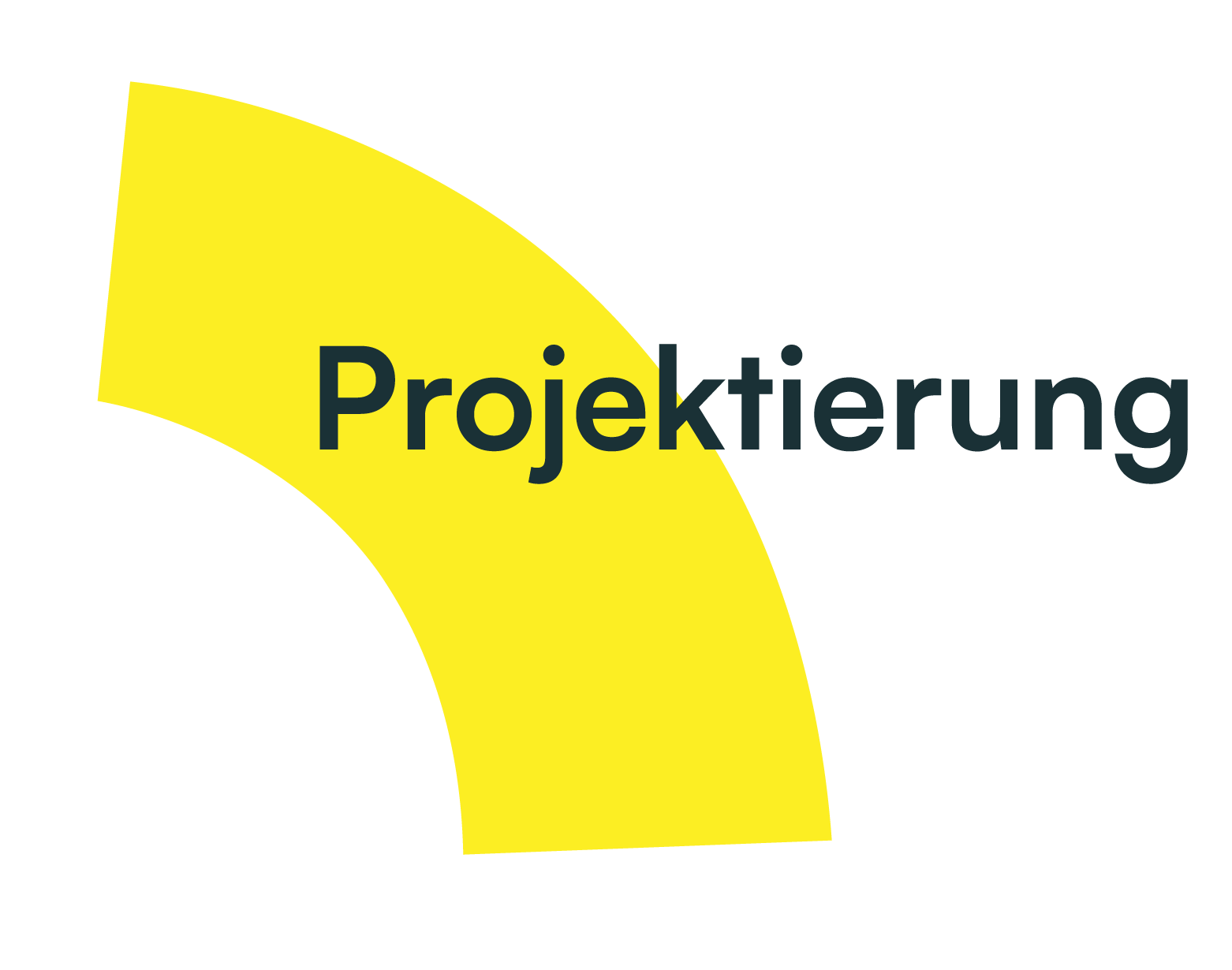 Projektierung